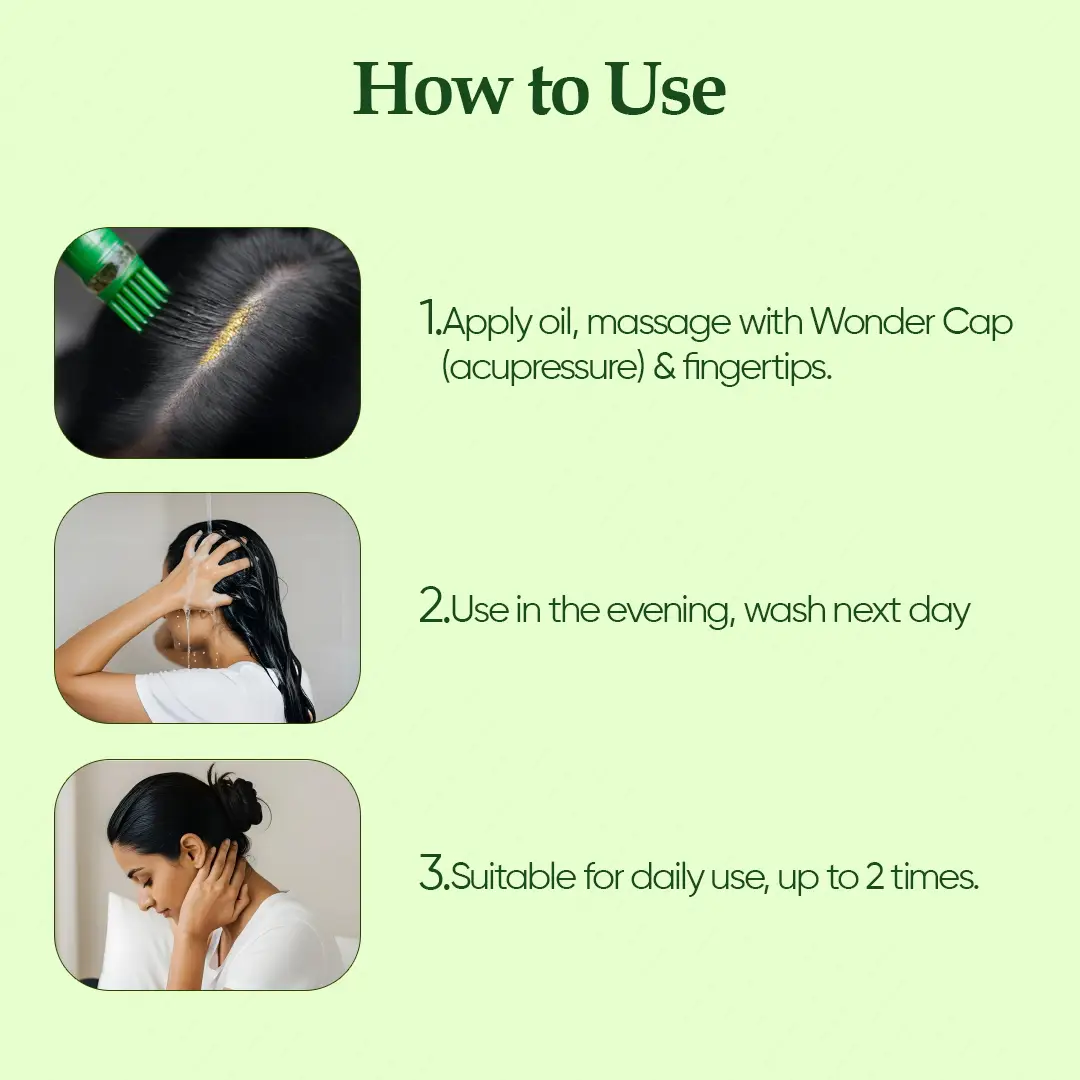 How to Use

1.Apply oil, massage with Wonder Cap (acupressure) & fingertips.

2.Use in the evening, wash next day

3.Suitable for daily use, up to 2 times.